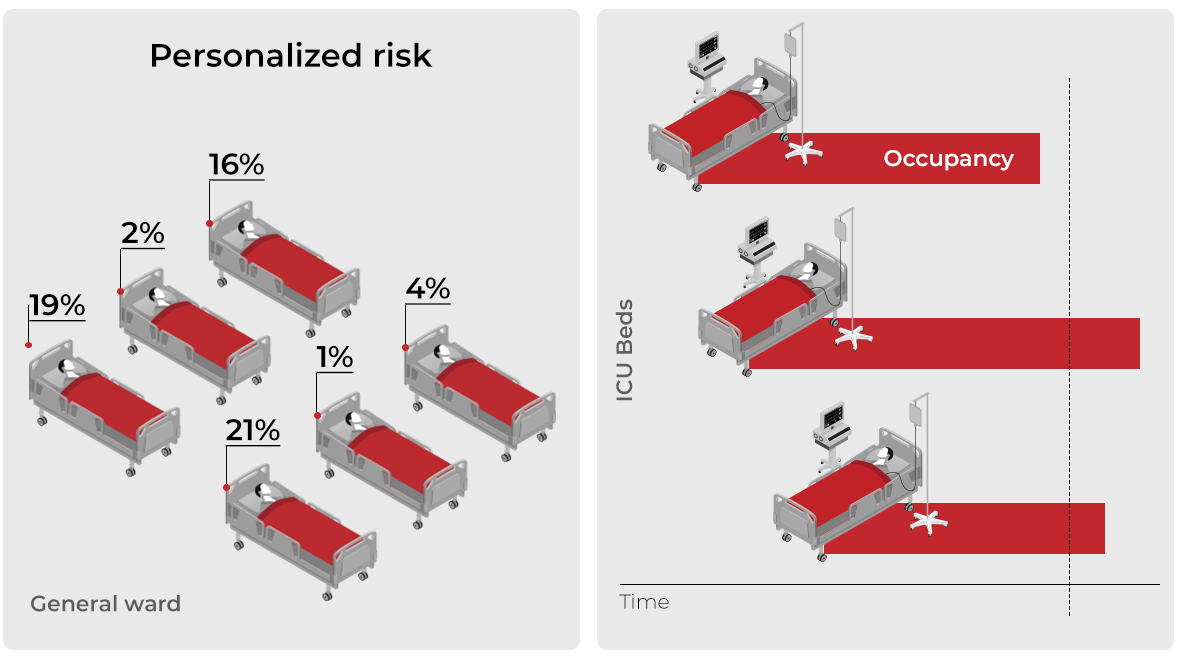 Personalized risk

16%

2%

19%

4%

1%

21%

General ward

Occupancy

ICU Beds

Time